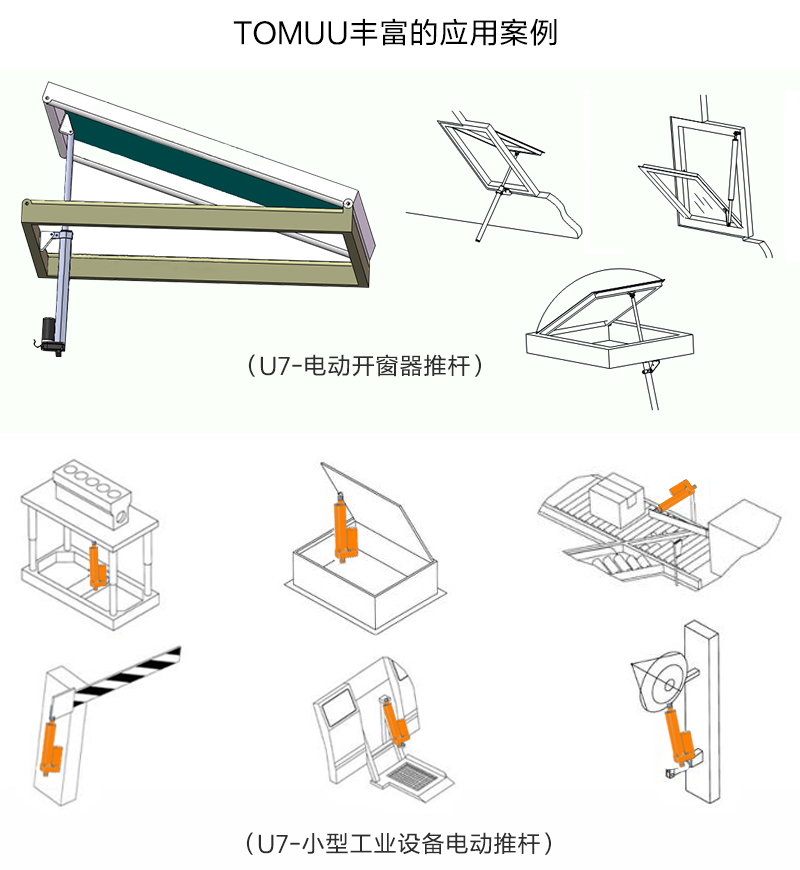 TOMUU丰富的应用案例

（U7-电动开窗器推杆）

（U7-小型工业设备电动推杆）